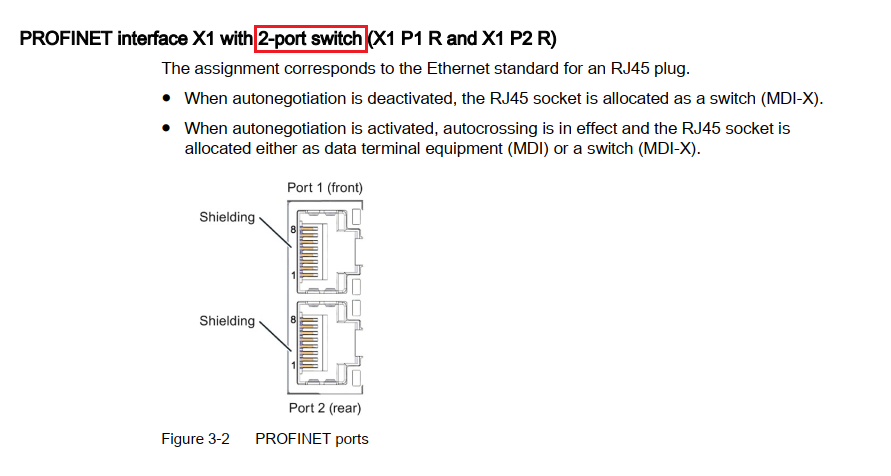 PROFINET interface X1 with 2-port switch (X1 P1 R and X1 P2 R)

The assignment corresponds to the Ethernet standard for an RJ45 plug.

• When autonegotiation is deactivated, the RJ45 socket is allocated as a switch (MDI-X).

• When autonegotiation is activated, autocrossing is in effect and the RJ45 socket is allocated either as data terminal equipment (MDI) or a switch (MDI-X).

Port 1 (front)

Shielding

8

1

Shielding

8

1

Port 2 (rear)

Figure 3-2 PROFINET ports